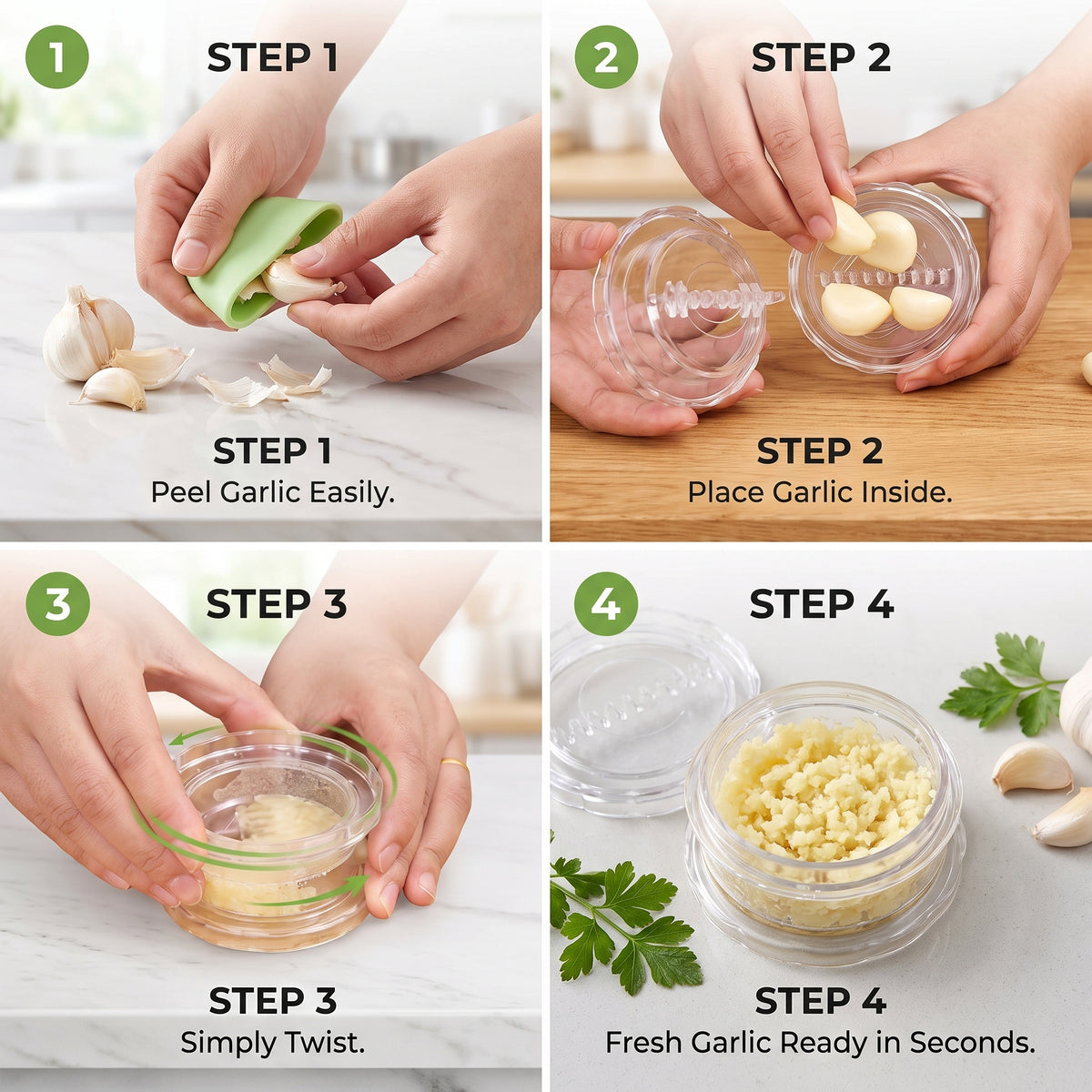 1
STEP 1

STEP 1
Peel Garlic Easily.

2
STEP 2

STEP 2
Place Garlic Inside.

3
STEP 3

STEP 3
Simply Twist.

4
STEP 4

STEP 4
Fresh Garlic Ready in Seconds.