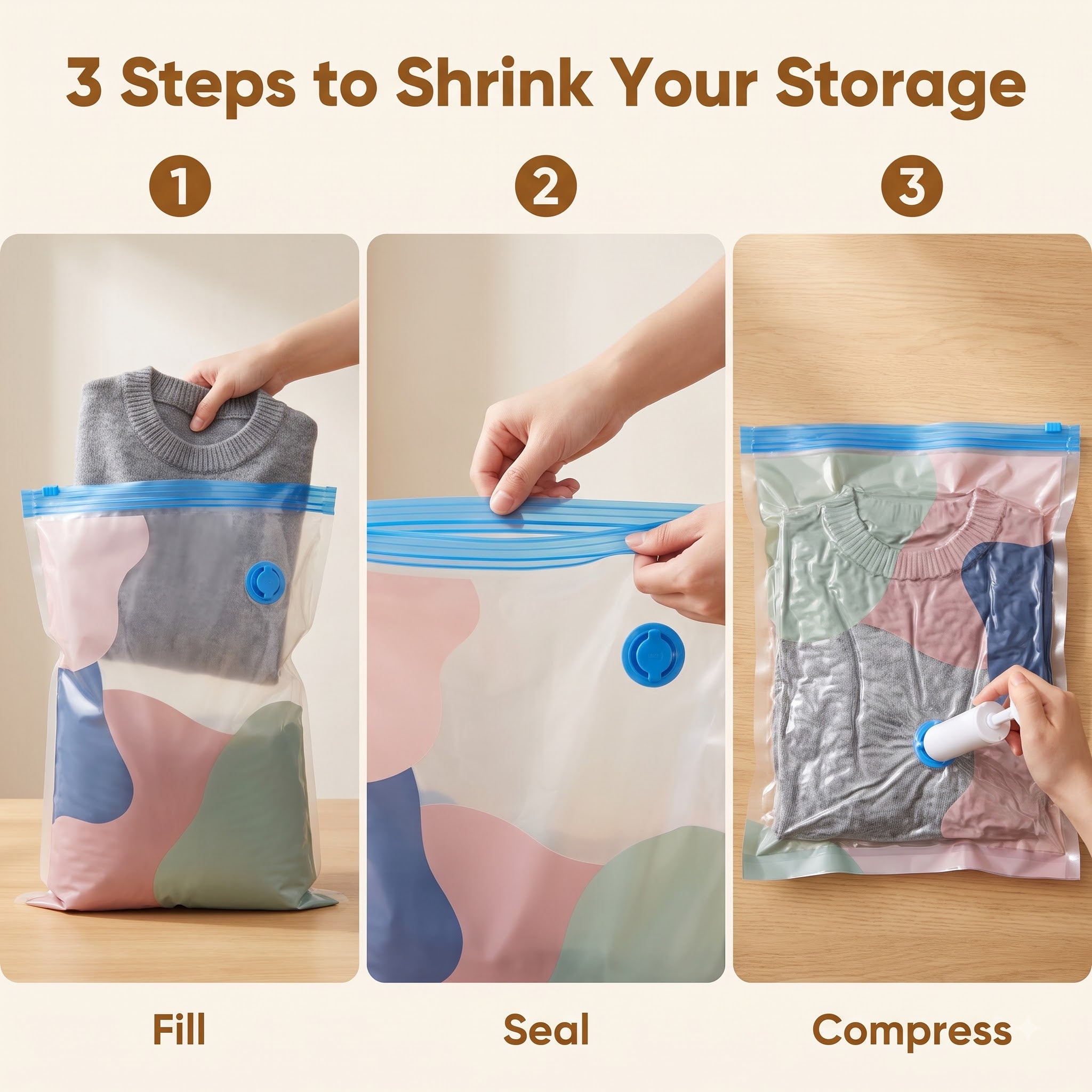 3 Steps to Shrink Your Storage

1

2

3

Fill

Seal

Compress